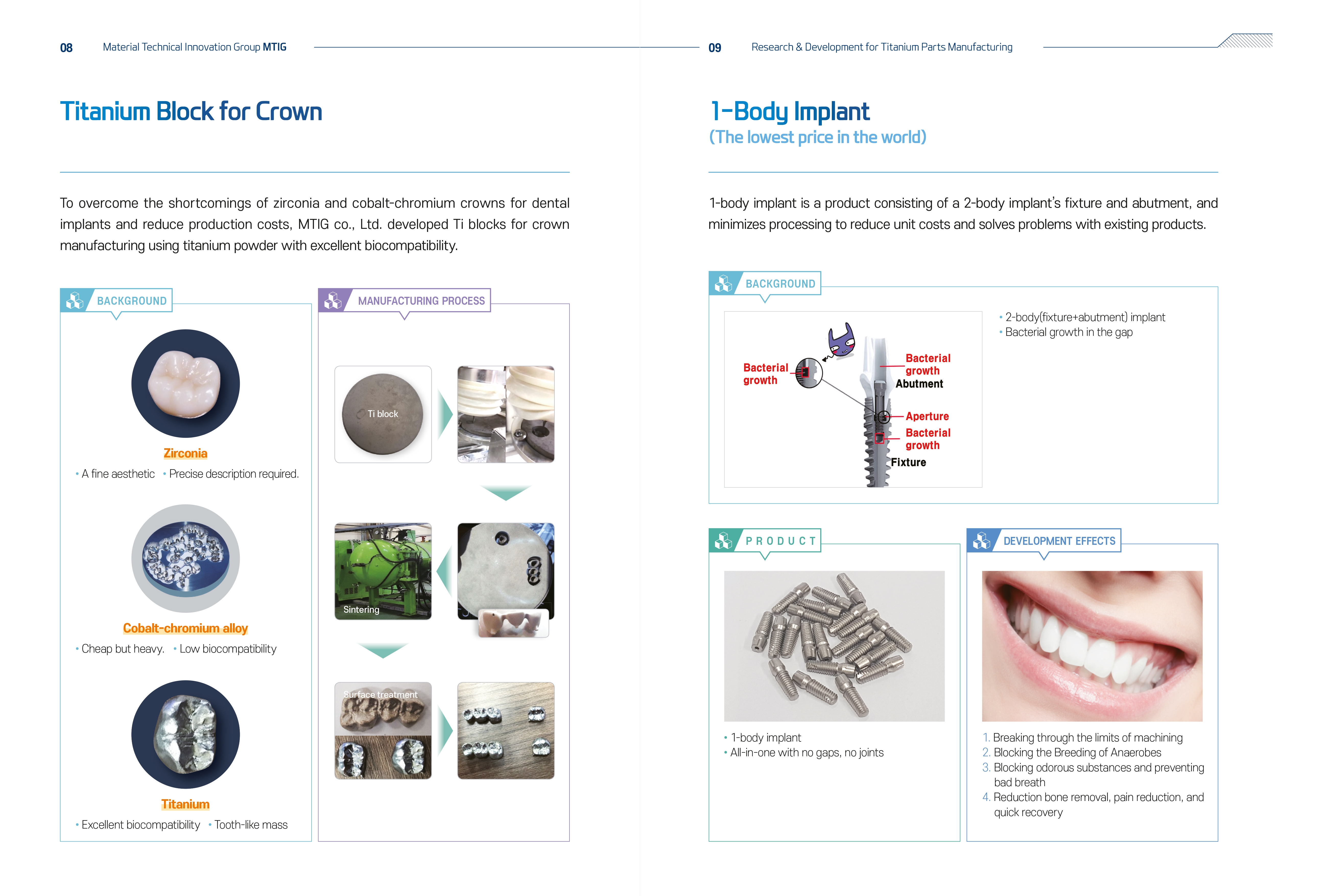 08 Material Technical Innovation Group MTIG

Titanium Block for Crown

To overcome the shortcomings of zirconia and cobalt-chromium crowns for dental implants and reduce production costs, MTIG co., Ltd. developed Ti blocks for crown manufacturing using titanium powder with excellent biocompatibility.

BACKGROUND

Zirconia

• A fine aesthetic • Precise description required.

Cobalt-chromium alloy

• Cheap but heavy. • Low biocompatibility

Titanium

• Excellent biocompatibility • Tooth-like mass

MANUFACTURING PROCESS

Ti block

Sintering

Surface treatment

09 Research & Development for Titanium Parts Manufacturing

1-Body Implant
(The lowest price in the world)

1-body implant is a product consisting of a 2-body implant's fixture and abutment, and minimizes processing to reduce unit costs and solves problems with existing products.

BACKGROUND

Bacterial growth

Bacterial growth

Abutment

Aperture

Bacterial growth

Fixture

• 2-body(fixture+abutment) implant
• Bacterial growth in the gap

PRODUCT

• 1-body implant
• All-in-one with no gaps, no joints

DEVELOPMENT EFFECTS

1. Breaking through the limits of machining
2. Blocking the Breeding of Anaerobes
3. Blocking odorous substances and preventing bad breath
4. Reduction bone removal, pain reduction, and quick recovery